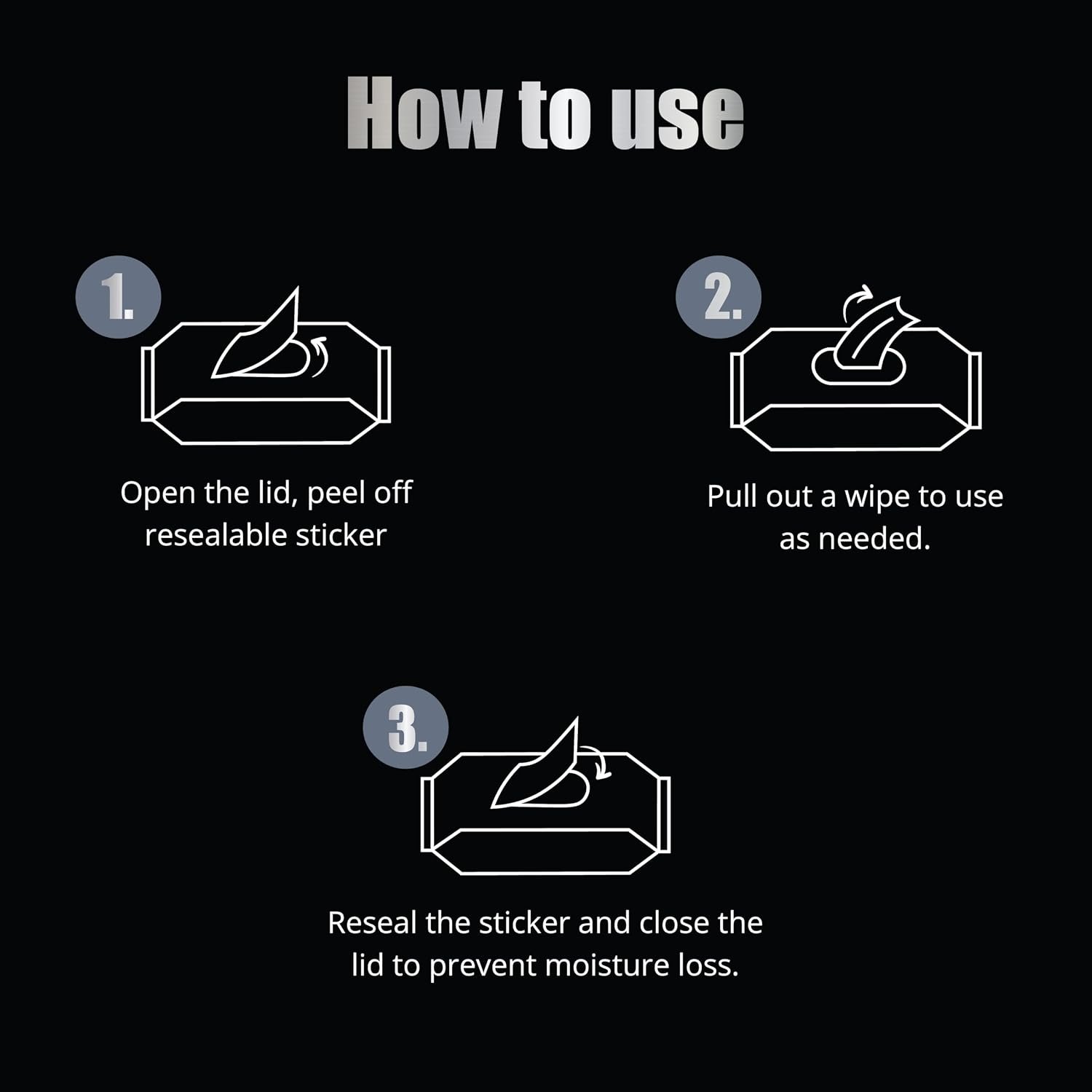 How to use

1.

Open the lid, peel off resealable sticker

2.

Pull out a wipe to use as needed.

3.

Reseal the sticker and close the lid to prevent moisture loss.